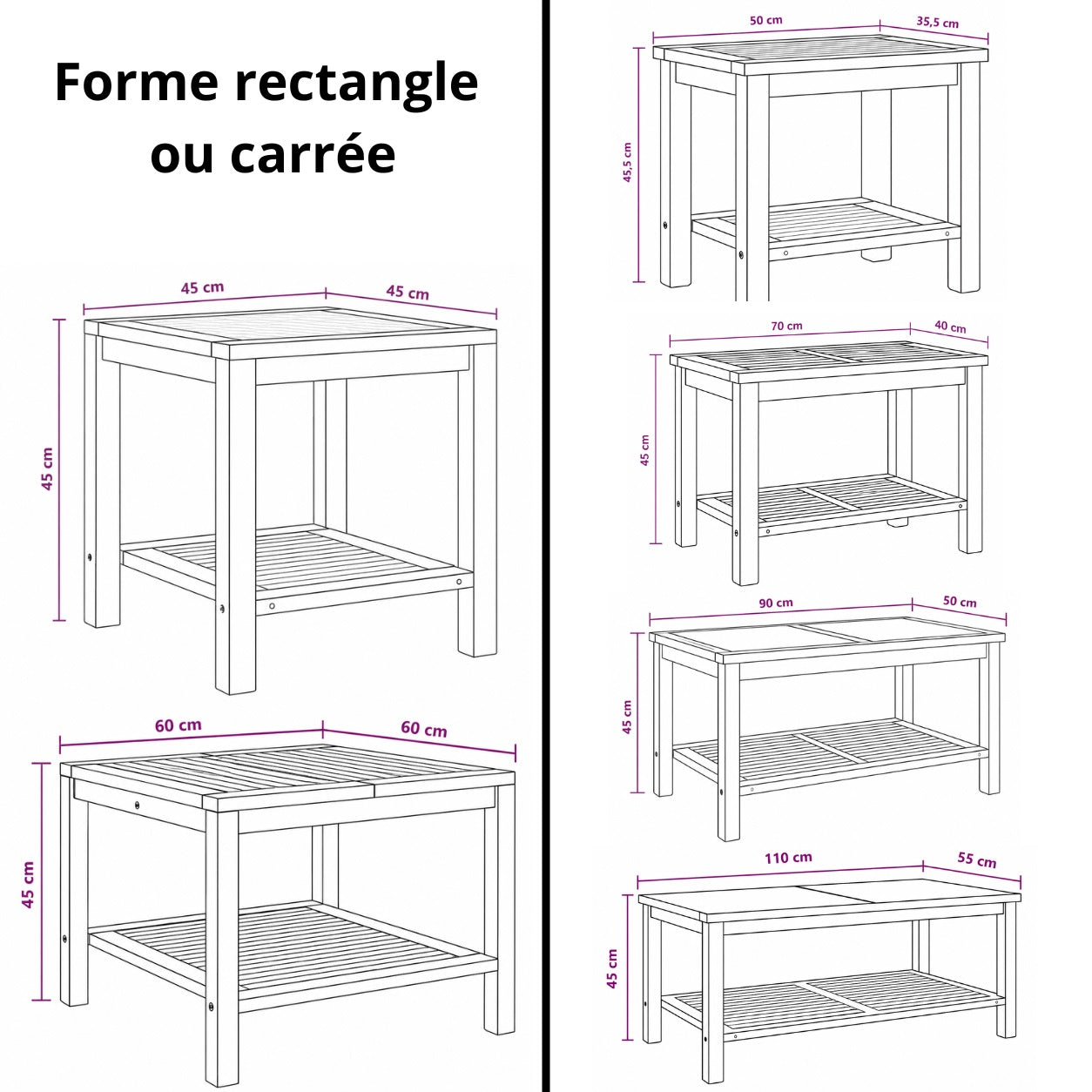 Forme rectangle ou carrée

45 cm
45 cm
45 cm

60 cm
60 cm
45 cm

50 cm
35,5 cm
45,5 cm

70 cm
40 cm
45 cm

90 cm
50 cm
45 cm

110 cm
55 cm
45 cm